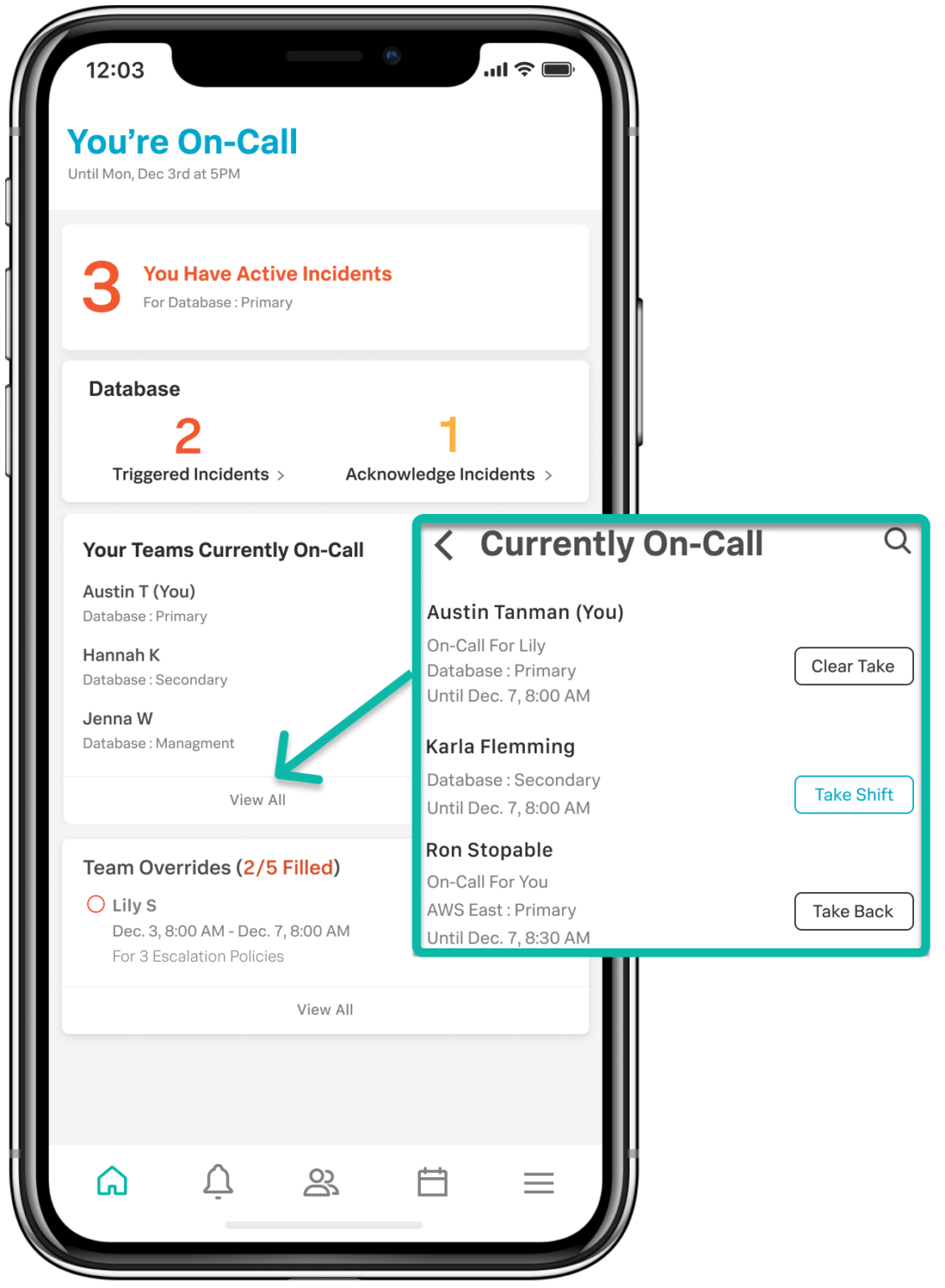 12:03

You're On-Call
Until Mon, Dec 3rd at 5PM

3 You Have Active Incidents
For Database : Primary

Database
2
Triggered Incidents >
1
Acknowledge Incidents >

Your Teams Currently On-Call
Austin T (You)
Database : Primary
Hannah K
Database : Secondary
Jenna W
Database : Managment
View All

Team Overrides (2/5 Filled)
Lily S
Dec. 3, 8:00 AM - Dec. 7, 8:00 AM
For 3 Escalation Policies
View All

Currently On-Call
Austin Tanman (You)
On-Call For Lily
Database : Primary
Until Dec. 7, 8:00 AM
Clear Take
Karla Flemming
Database : Secondary
Until Dec. 7, 8:00 AM
Take Shift
Ron Stopable
On-Call For You
AWS East : Primary
Until Dec. 7, 8:30 AM
Take Back